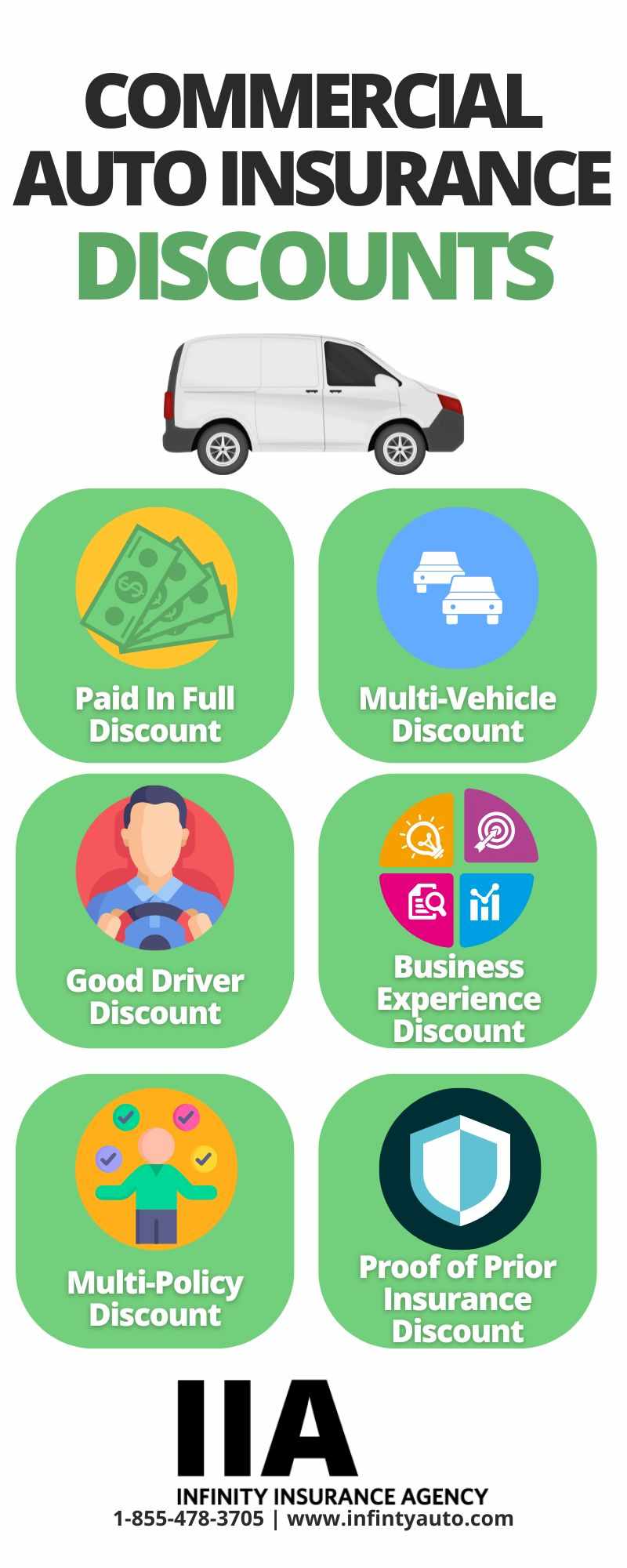 COMMERCIAL AUTO INSURANCE DISCOUNTS

Paid In Full Discount

Multi-Vehicle Discount

Good Driver Discount

Business Experience Discount

Multi-Policy Discount

Proof of Prior Insurance Discount

IIA
INFINITY INSURANCE AGENCY
1-855-478-3705 | www.infintyauto.com